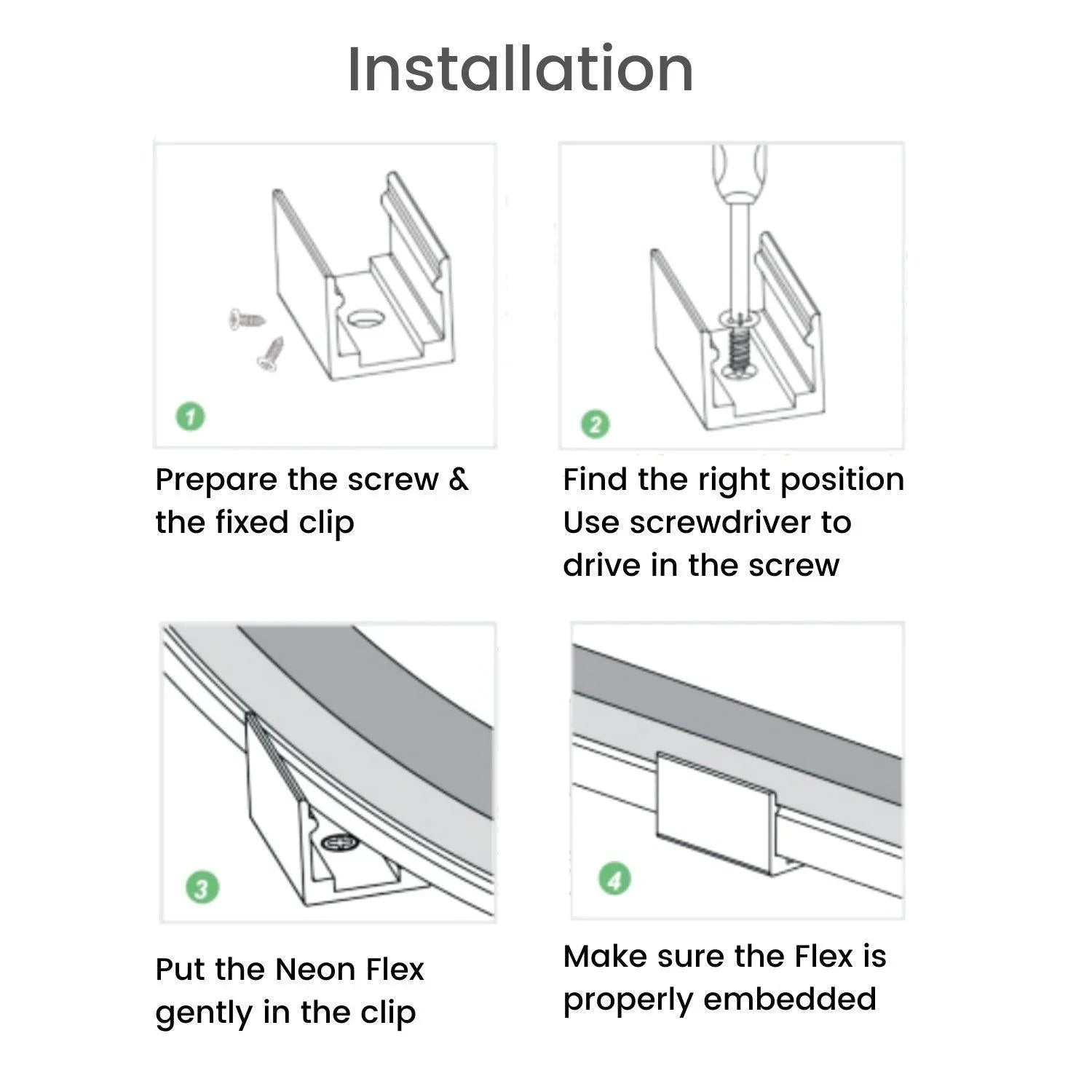 Installation

1

Prepare the screw & the fixed clip

2

Find the right position
Use screwdriver to drive in the screw

3

Put the Neon Flex gently in the clip

4

Make sure the Flex is properly embedded