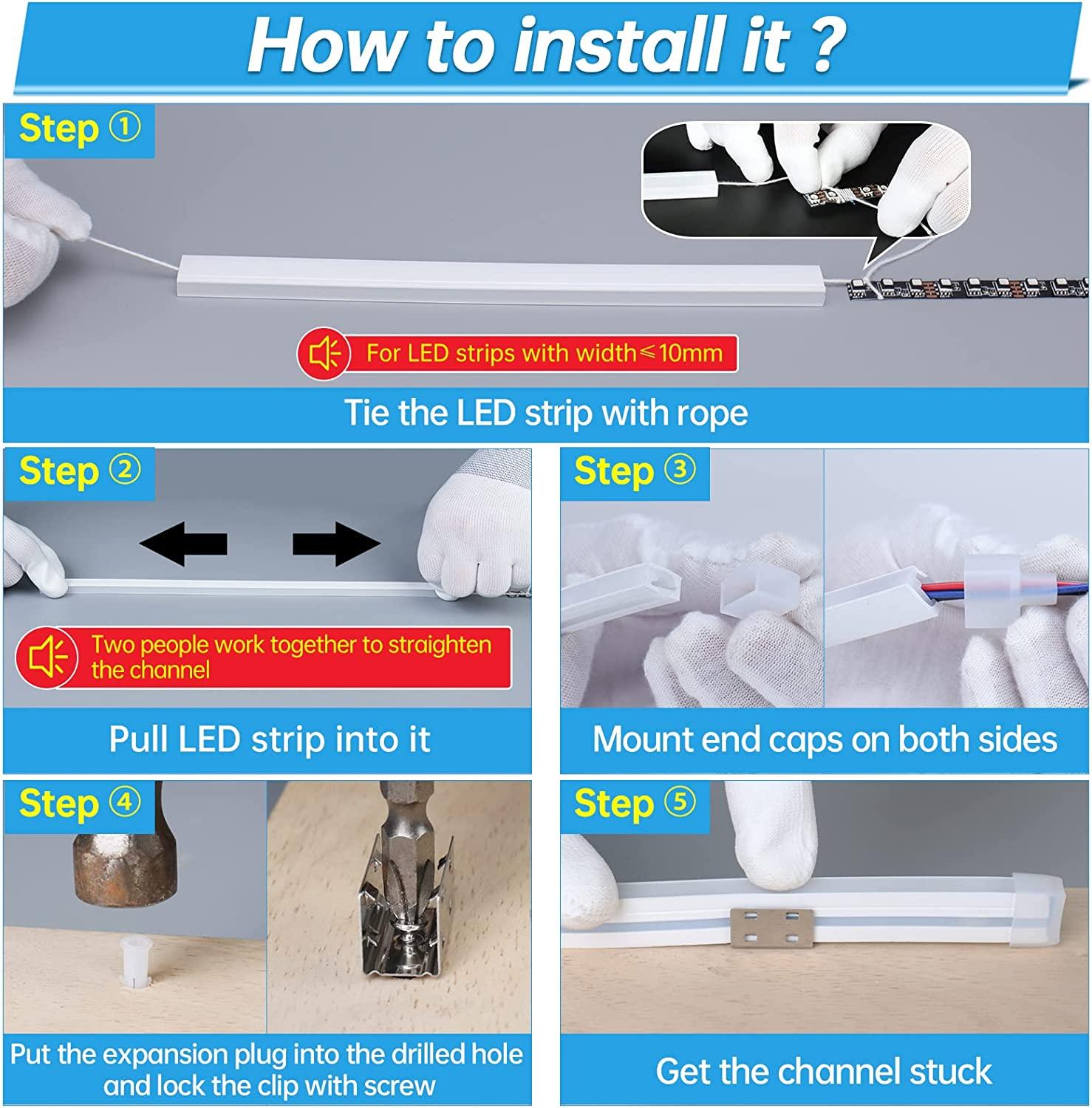 How to install it ?

Step ①

For LED strips with width≤10mm

Tie the LED strip with rope

Step ②

Two people work together to straighten the channel

Pull LED strip into it

Step ③

Mount end caps on both sides

Step ④

Put the expansion plug into the drilled hole and lock the clip with screw

Step ⑤

Get the channel stuck