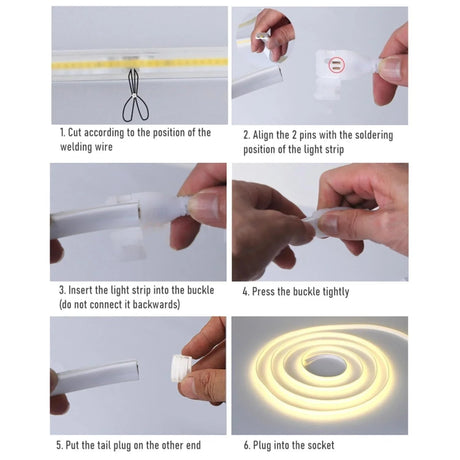 1. Cut according to the position of the welding wire

2. Align the 2 pins with the soldering position of the light strip

3. Insert the light strip into the buckle (do not connect it backwards)

4. Press the buckle tightly

5. Put the tail plug on the other end

6. Plug into the socket