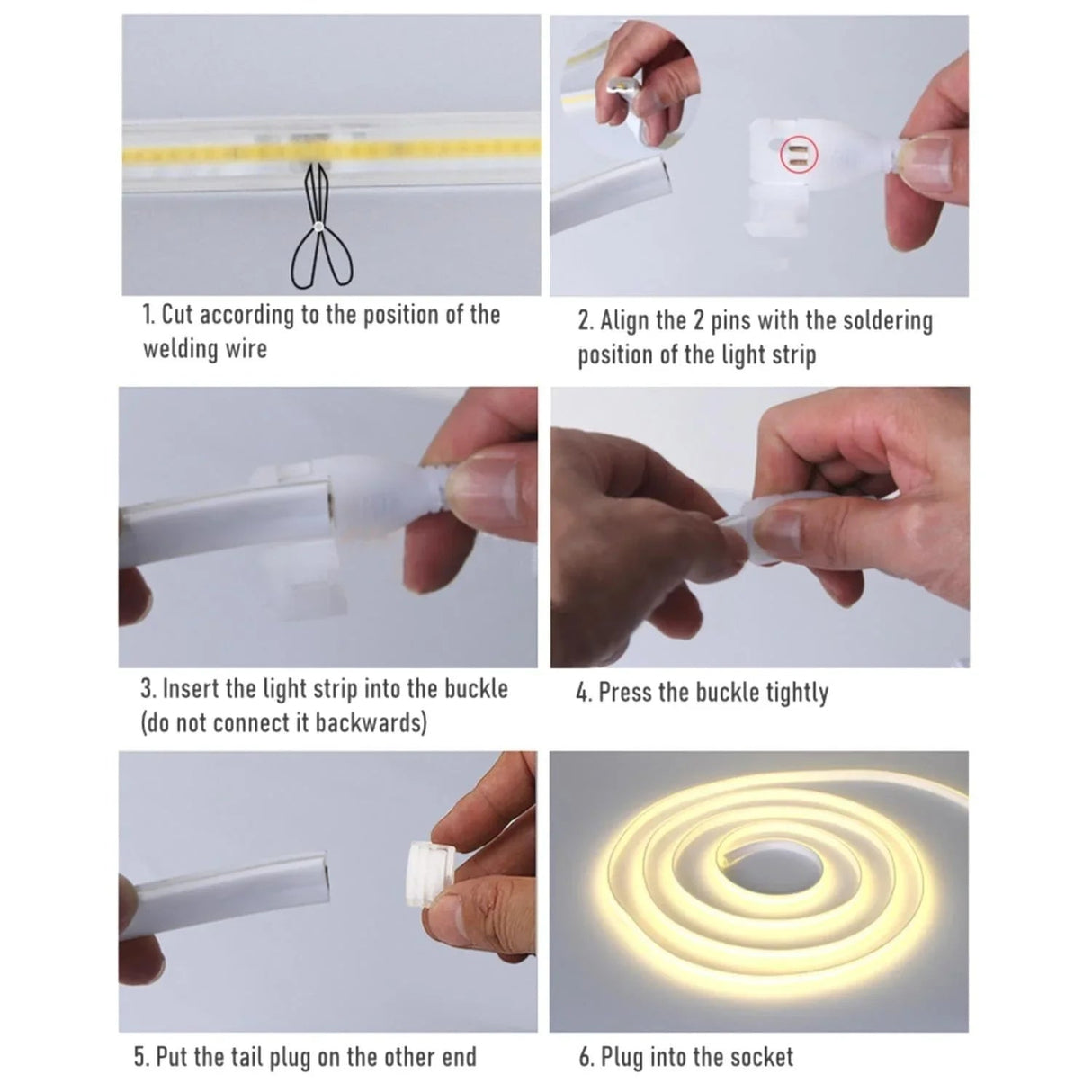 1. Cut according to the position of the welding wire

2. Align the 2 pins with the soldering position of the light strip

3. Insert the light strip into the buckle (do not connect it backwards)

4. Press the buckle tightly

5. Put the tail plug on the other end

6. Plug into the socket