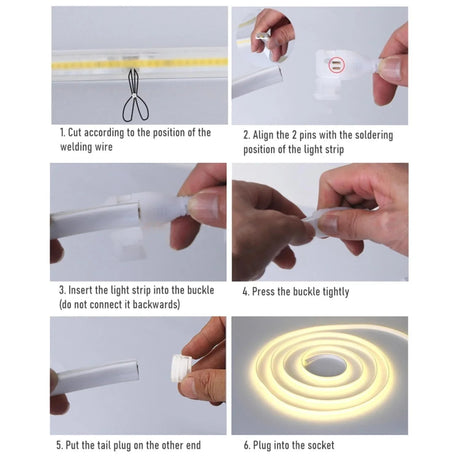 1. Cut according to the position of the welding wire

2. Align the 2 pins with the soldering position of the light strip

3. Insert the light strip into the buckle (do not connect it backwards)

4. Press the buckle tightly

5. Put the tail plug on the other end

6. Plug into the socket