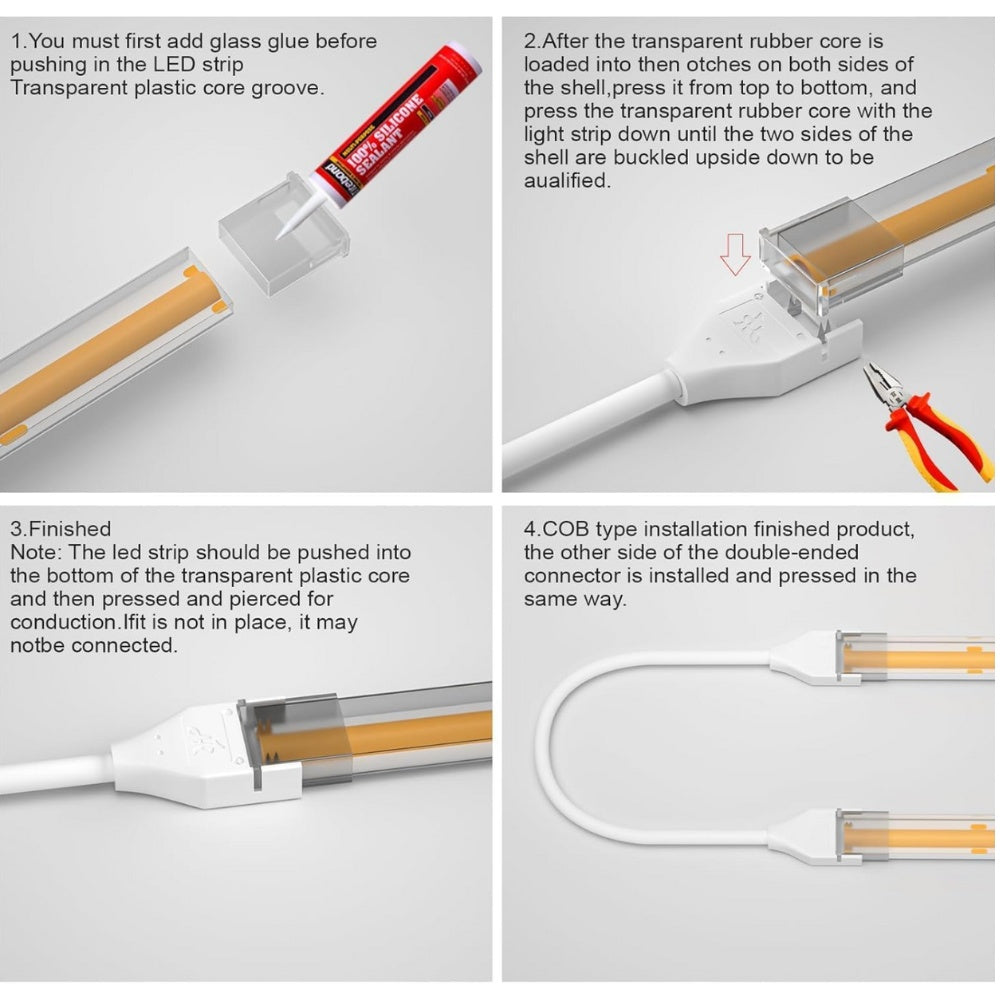 1.You must first add glass glue before pushing in the LED strip Transparent plastic core groove.

100% SILICONE SEALANT

2.After the transparent rubber core is loaded into then otches on both sides of the shell,press it from top to bottom, and press the transparent rubber core with the light strip down until the two sides of the shell are buckled upside down to be aualified.

3.Finished
Note: The led strip should be pushed into the bottom of the transparent plastic core and then pressed and pierced for conduction.Ifit is not in place, it may notbe connected.

4.COB type installation finished product, the other side of the double-ended connector is installed and pressed in the same way.