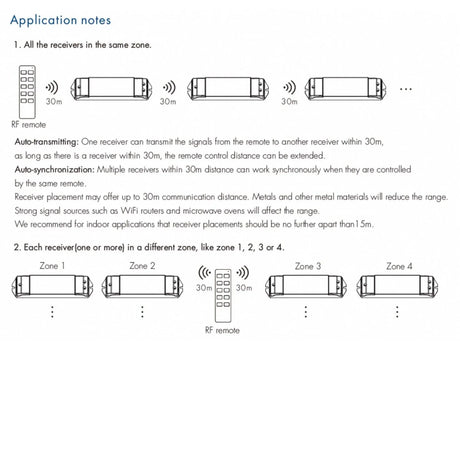 Application notes

1. All the receivers in the same zone.

30m 30m 30m ...

RF remote

Auto-transmitting: One receiver can transmit the signals from the remote to another receiver within 30m, as long as there is a receiver within 30m, the remote control distance can be extended.
Auto-synchronization: Multiple receivers within 30m distance can work synchronously when they are controlled by the same remote.
Receiver placement may offer up to 30m communication distance. Metals and other metal materials will reduce the range.
Strong signal sources such as WiFi routers and microwave ovens will affect the range.
We recommend for indoor applications that receiver placements should be no further apart than15m.

2. Each receiver(one or more) in a different zone, like zone 1, 2, 3 or 4.

Zone 1 Zone 2 30m 30m Zone 3 Zone 4

RF remote