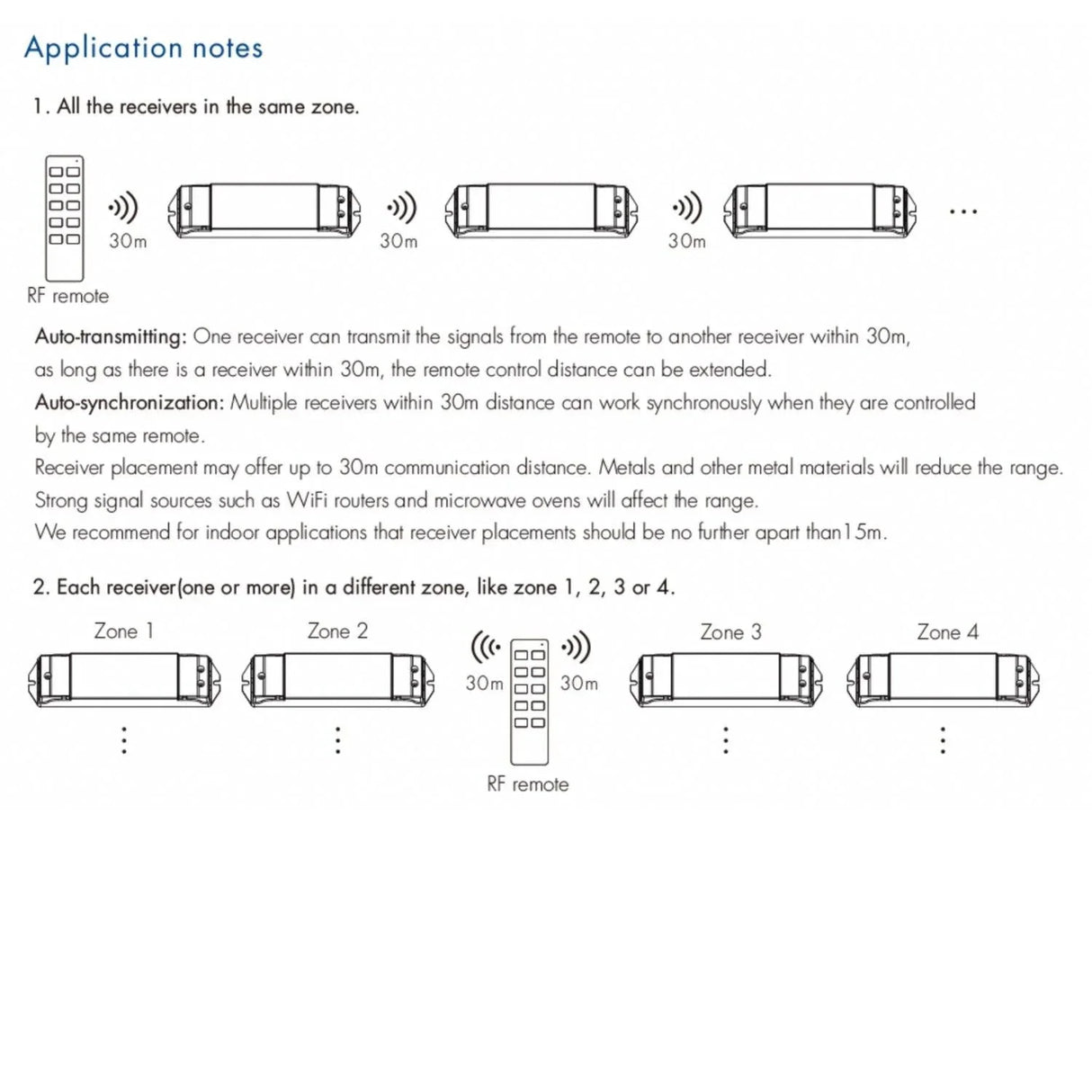 Application notes

1. All the receivers in the same zone.

30m 30m 30m …

RF remote

Auto-transmitting: One receiver can transmit the signals from the remote to another receiver within 30m, as long as there is a receiver within 30m, the remote control distance can be extended.
Auto-synchronization: Multiple receivers within 30m distance can work synchronously when they are controlled by the same remote.
Receiver placement may offer up to 30m communication distance. Metals and other metal materials will reduce the range.
Strong signal sources such as WiFi routers and microwave ovens will affect the range.
We recommend for indoor applications that receiver placements should be no further apart than15m.

2. Each receiver(one or more) in a different zone, like zone 1, 2, 3 or 4.

Zone 1 Zone 2 30m 30m Zone 3 Zone 4

RF remote