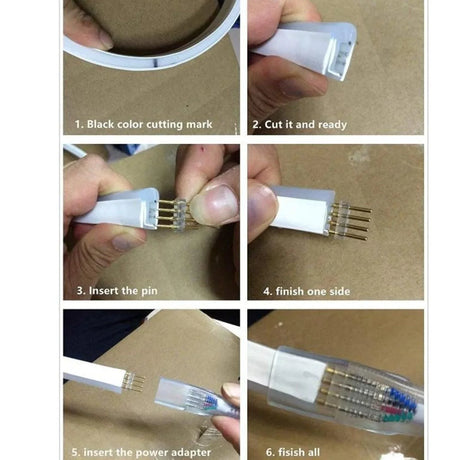 1. Black color cutting mark

2. Cut it and ready

3. Insert the pin

4. finish one side

5. insert the power adapter

6. fisish all