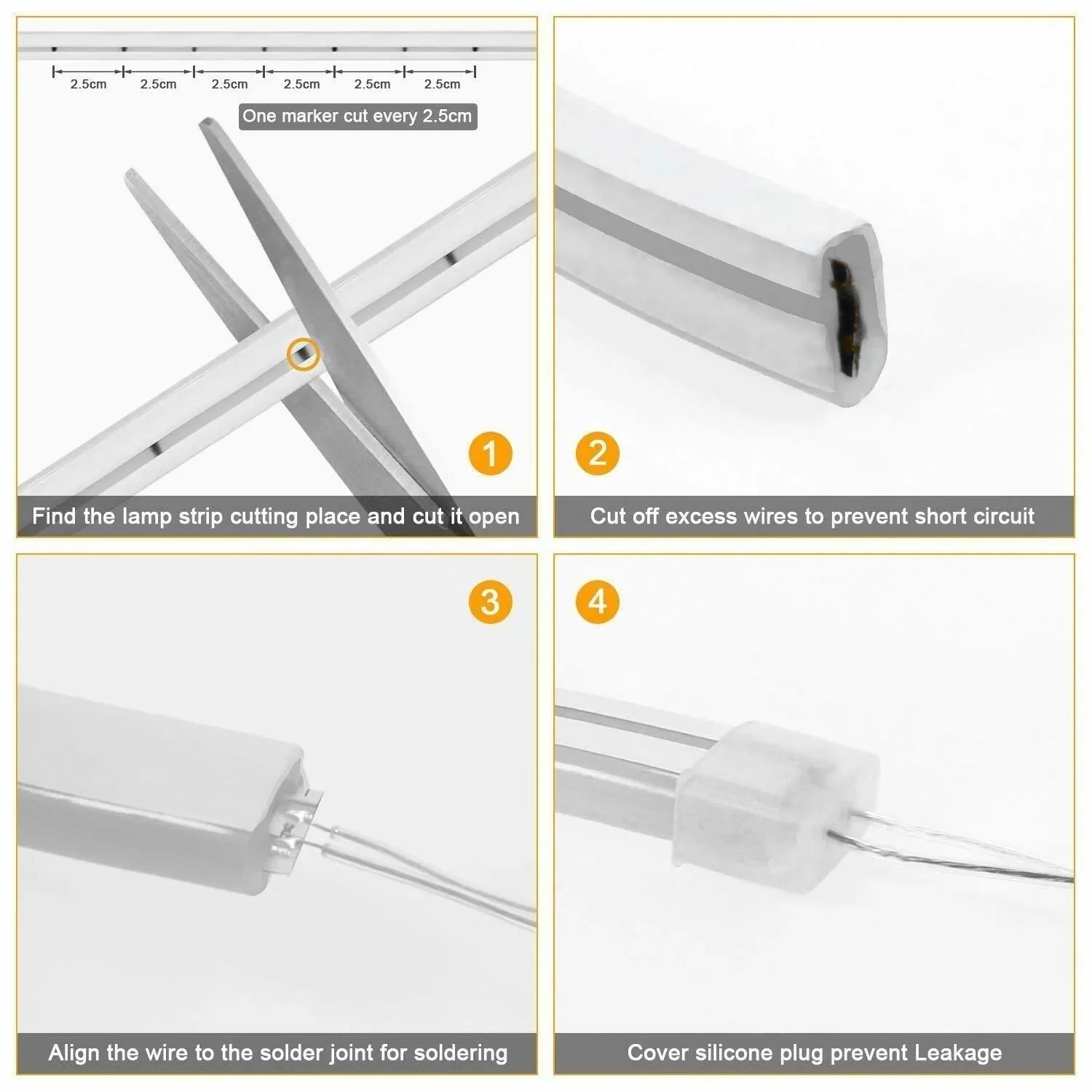 2.5cm 2.5cm 2.5cm 2.5cm 2.5cm 2.5cm

One marker cut every 2.5cm

1

Find the lamp strip cutting place and cut it open

2

Cut off excess wires to prevent short circuit

3

Align the wire to the solder joint for soldering

4

Cover silicone plug prevent Leakage