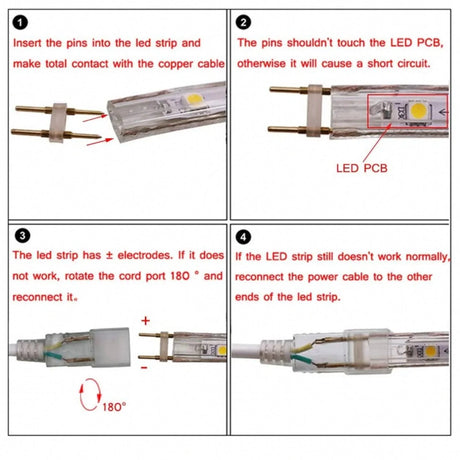 1
Insert the pins into the led strip and make total contact with the copper cable

2
The pins shouldn't touch the LED PCB, otherwise it will cause a short circuit.

LED PCB

3
The led strip has ± electrodes. If it does not work, rotate the cord port 180 ° and reconnect it.

+
-
180°

4
If the LED strip still doesn't work normally, reconnect the power cable to the other ends of the led strip.