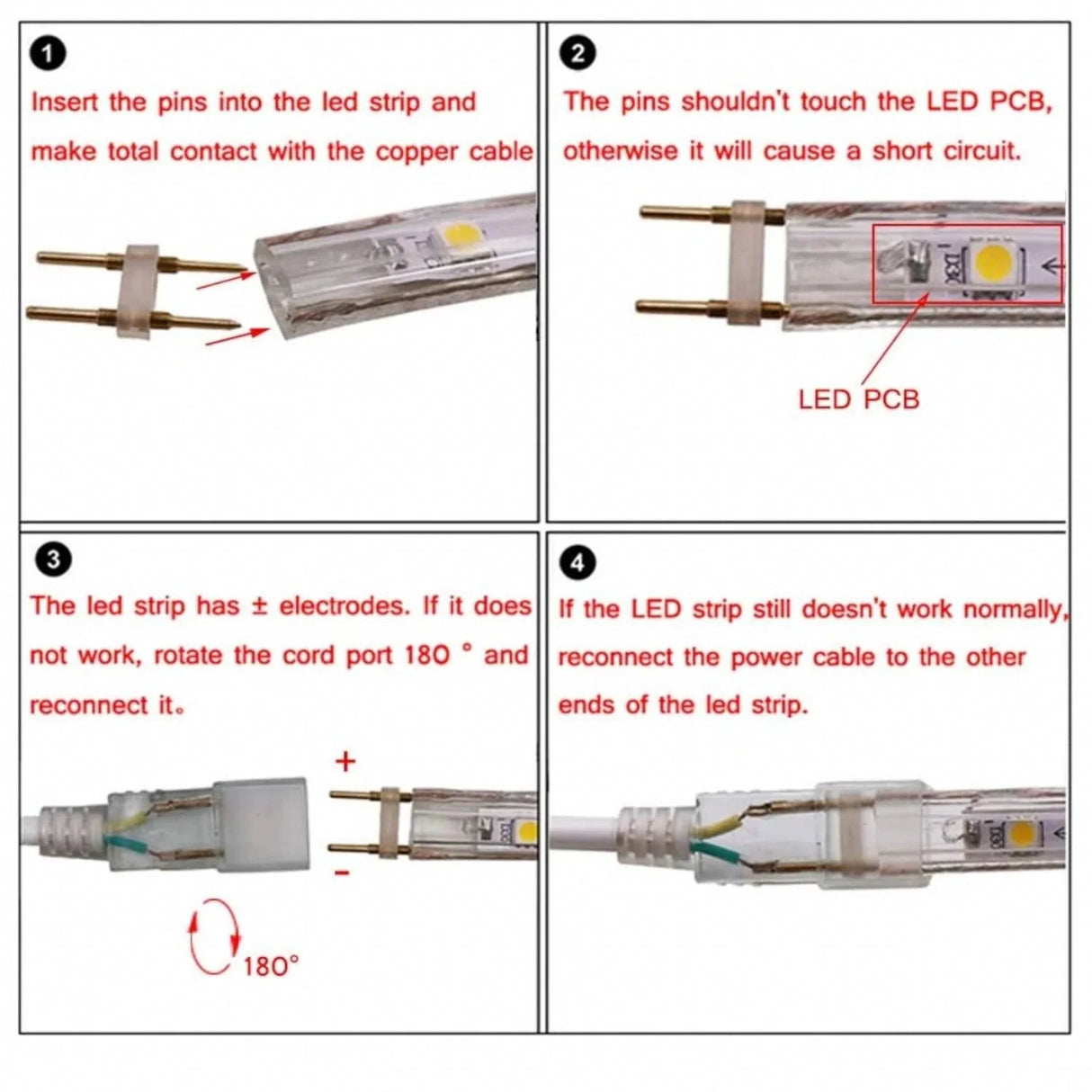 1

Insert the pins into the led strip and make total contact with the copper cable

2

The pins shouldn't touch the LED PCB, otherwise it will cause a short circuit.

LED PCB

3

The led strip has ± electrodes. If it does not work, rotate the cord port 180 ° and reconnect it。

+

-

180°

4

If the LED strip still doesn't work normally, reconnect the power cable to the other ends of the led strip.