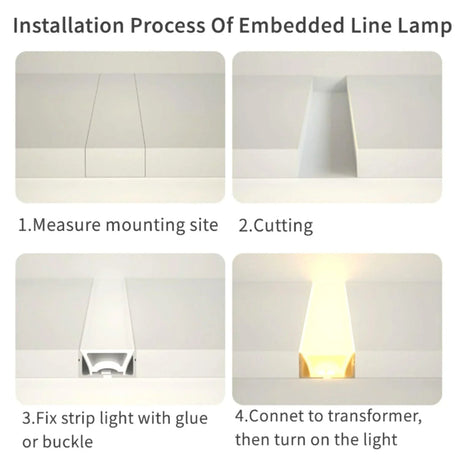 Installation Process Of Embedded Line Lamp

1.Measure mounting site

2.Cutting

3.Fix strip light with glue or buckle

4.Connet to transformer, then turn on the light