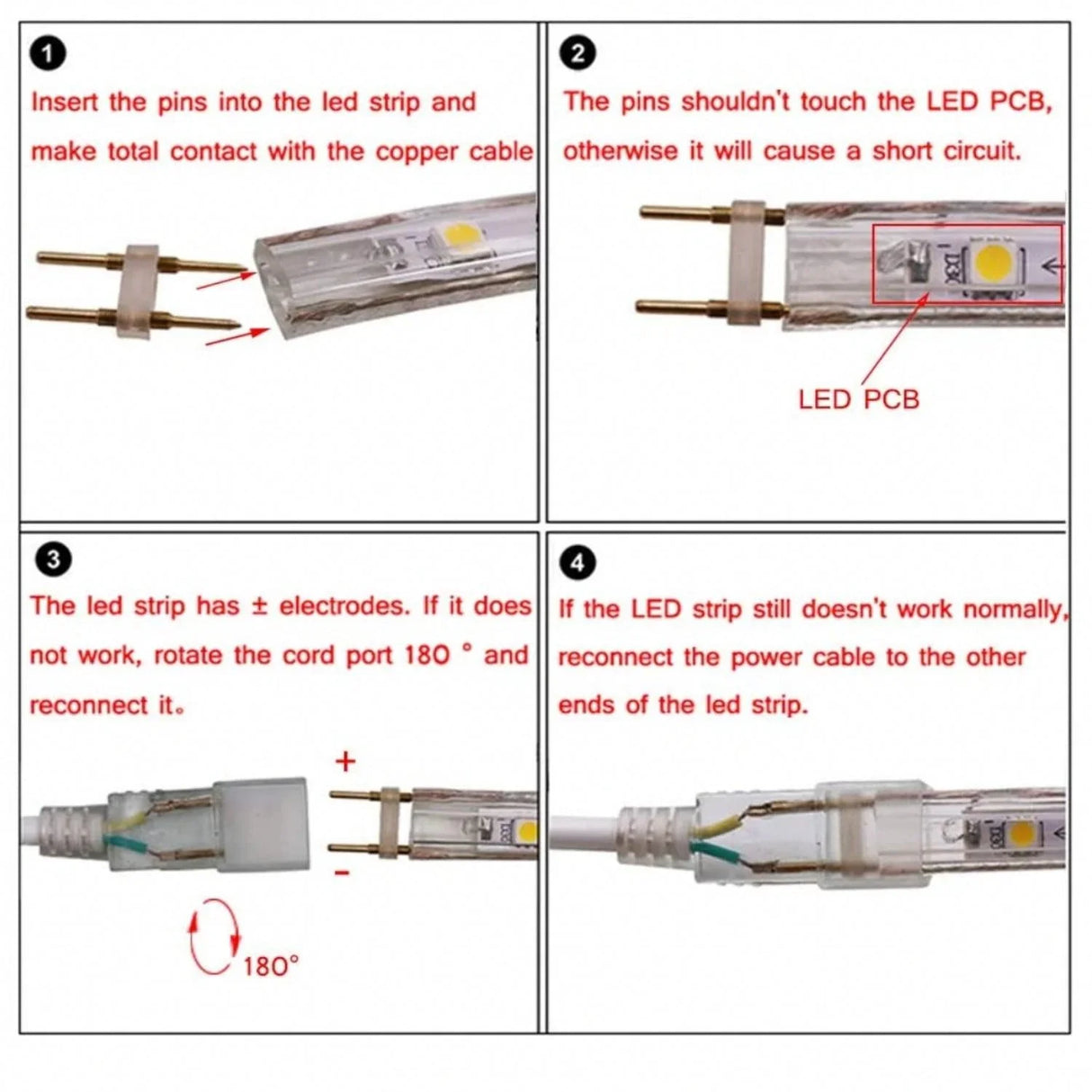 1

Insert the pins into the led strip and make total contact with the copper cable

2

The pins shouldn't touch the LED PCB, otherwise it will cause a short circuit.

LED PCB

3

The led strip has ± electrodes. If it does not work, rotate the cord port 180 ° and reconnect it。

+

-

180°

4

If the LED strip still doesn't work normally, reconnect the power cable to the other ends of the led strip.