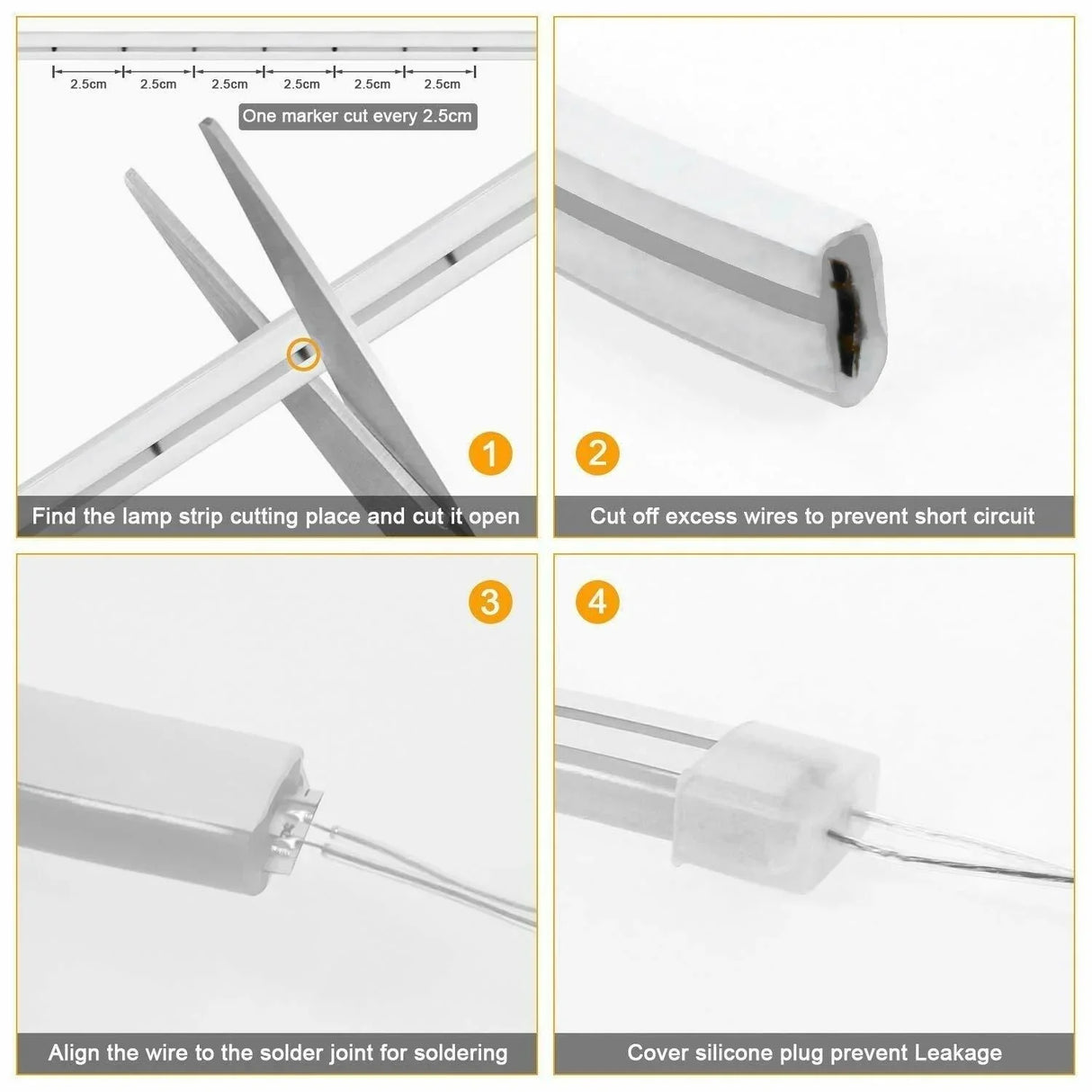 2.5cm 2.5cm 2.5cm 2.5cm 2.5cm 2.5cm

One marker cut every 2.5cm

1

Find the lamp strip cutting place and cut it open

2

Cut off excess wires to prevent short circuit

3

Align the wire to the solder joint for soldering

4

Cover silicone plug prevent Leakage