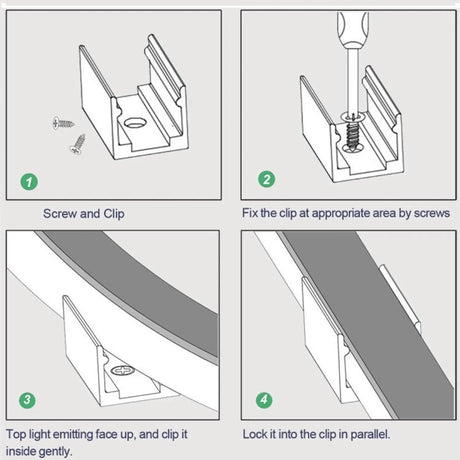 1

Screw and Clip

2

Fix the clip at appropriate area by screws

3

Top light emitting face up, and clip it inside gently.

4

Lock it into the clip in parallel.