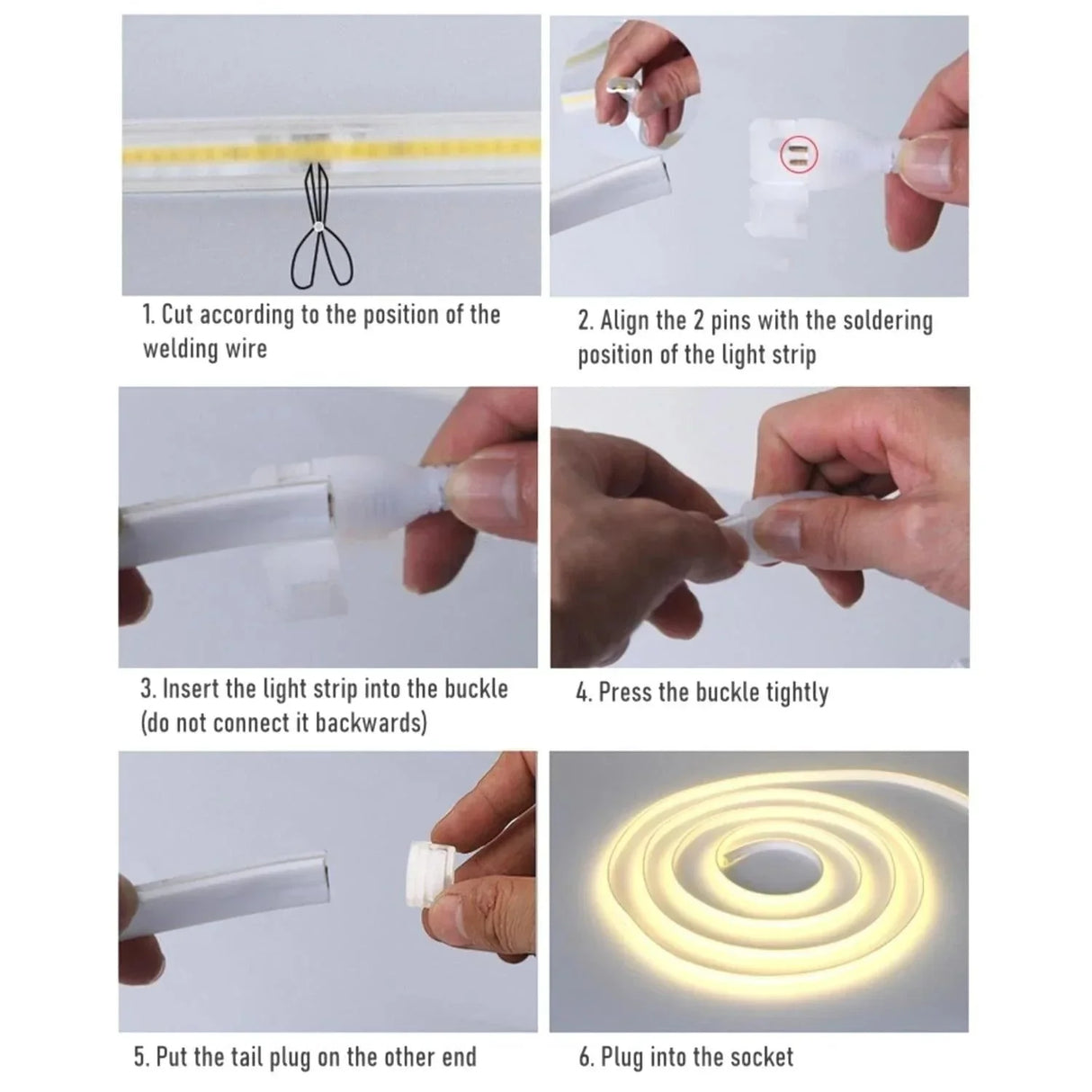 1. Cut according to the position of the welding wire

2. Align the 2 pins with the soldering position of the light strip

3. Insert the light strip into the buckle (do not connect it backwards)

4. Press the buckle tightly

5. Put the tail plug on the other end

6. Plug into the socket