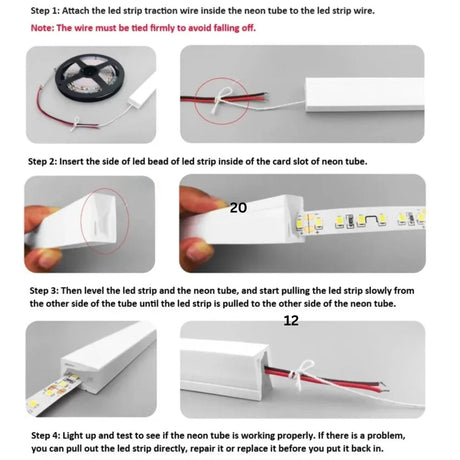 Step 1: Attach the led strip traction wire inside the neon tube to the led strip wire.

Note: The wire must be tied firmly to avoid falling off.

Step 2: Insert the side of led bead of led strip inside of the card slot of neon tube.

20

Step 3: Then level the led strip and the neon tube, and start pulling the led strip slowly from the other side of the tube until the led strip is pulled to the other side of the neon tube.

12

Step 4: Light up and test to see if the neon tube is working properly. If there is a problem, you can pull out the led strip directly, repair it or replace it before you put it back in.