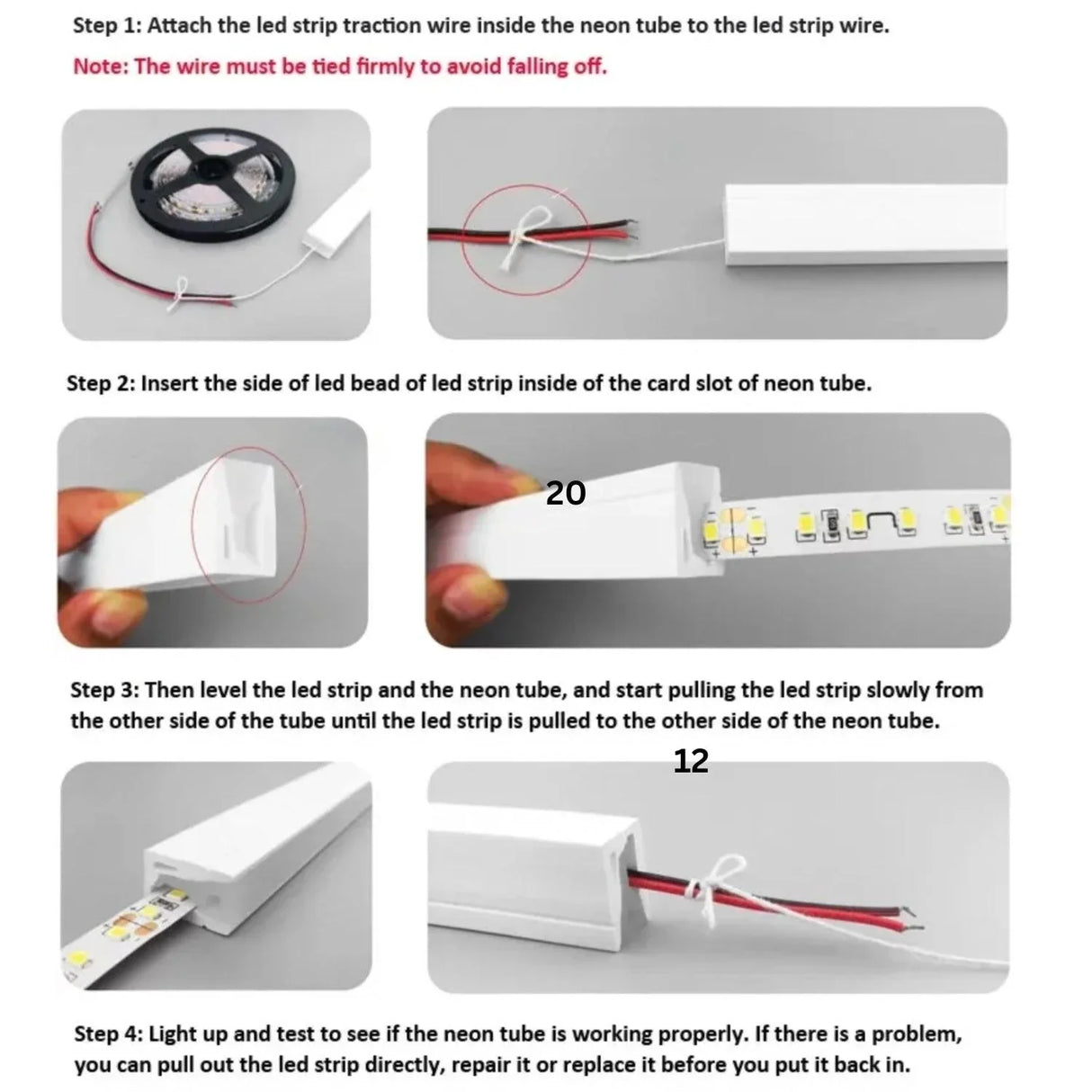 Step 1: Attach the led strip traction wire inside the neon tube to the led strip wire.

Note: The wire must be tied firmly to avoid falling off.

Step 2: Insert the side of led bead of led strip inside of the card slot of neon tube.

20

Step 3: Then level the led strip and the neon tube, and start pulling the led strip slowly from the other side of the tube until the led strip is pulled to the other side of the neon tube.

12

Step 4: Light up and test to see if the neon tube is working properly. If there is a problem, you can pull out the led strip directly, repair it or replace it before you put it back in.