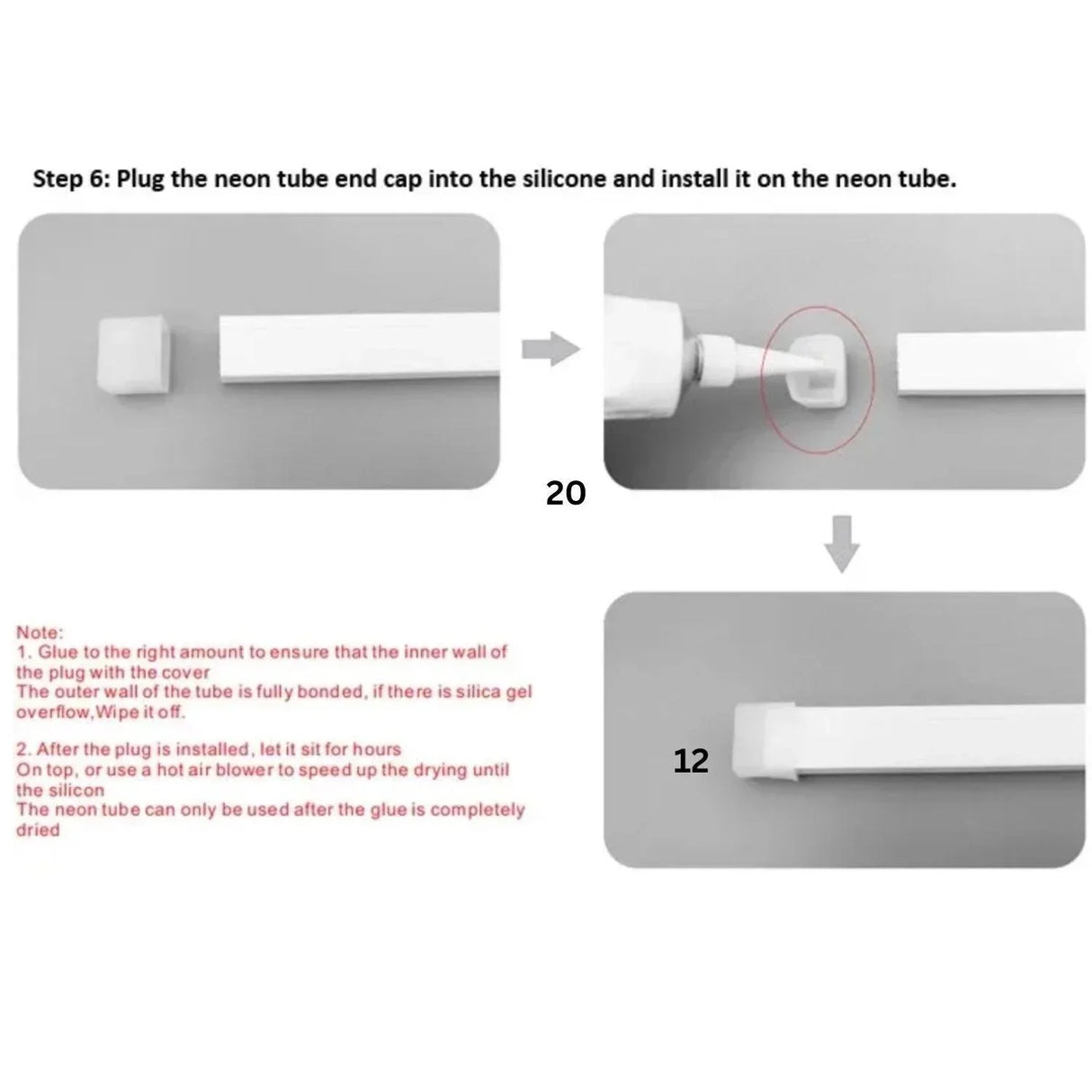 Step 6: Plug the neon tube end cap into the silicone and install it on the neon tube.

20

Note:
1. Glue to the right amount to ensure that the inner wall of the plug with the cover
The outer wall of the tube is fully bonded, if there is silica gel overflow,Wipe it off.

2. After the plug is installed, let it sit for hours
On top, or use a hot air blower to speed up the drying until the silicon
The neon tube can only be used after the glue is completely dried

12