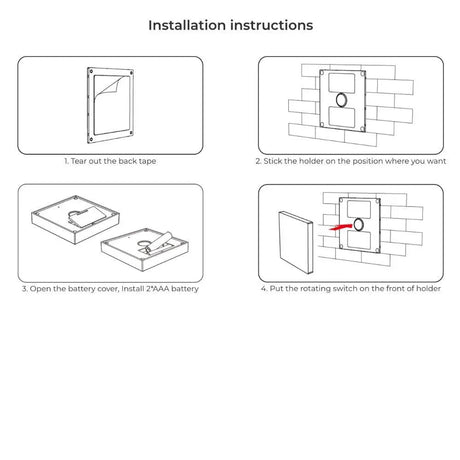 Installation instructions

1. Tear out the back tape

2. Stick the holder on the position where you want

3. Open the battery cover, Install 2*AAA battery

4. Put the rotating switch on the front of holder