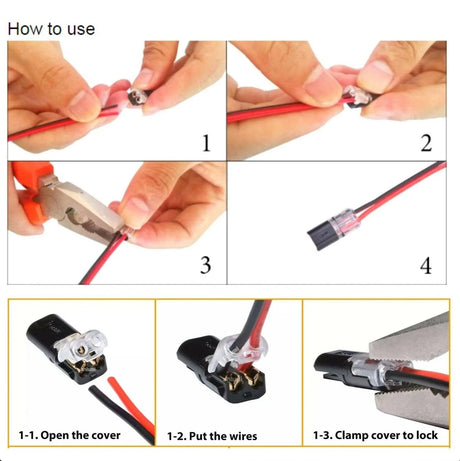 How to use

1

2

3

4

1-1. Open the cover

1-2. Put the wires

1-3. Clamp cover to lock